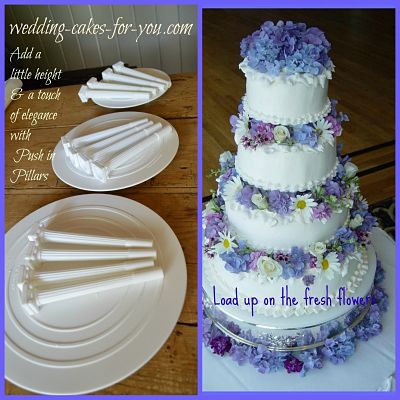 wedding-cakes-for-you.com

Add a little height & a touch of elegance with Push in Pillars

Load up on the fresh flowers